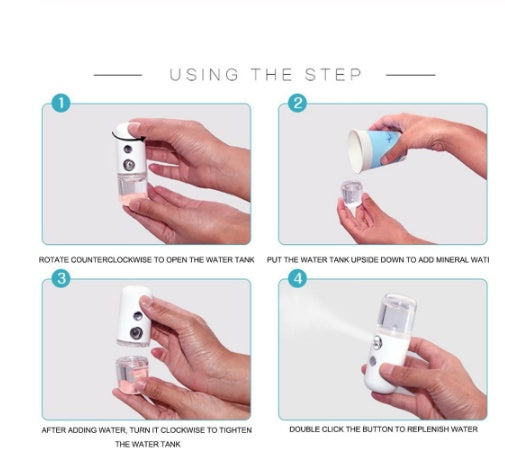 USING THE STEP

1

ROTATE COUNTERCLOCKWISE TO OPEN THE WATER TANK

2

PUT THE WATER TANK UPSIDE DOWN TO ADD MINERAL WATI

3

AFTER ADDING WATER, TURN IT CLOCKWISE TO TIGHTEN THE WATER TANK

4

DOUBLE CLICK THE BUTTON TO REPLENISH WATER