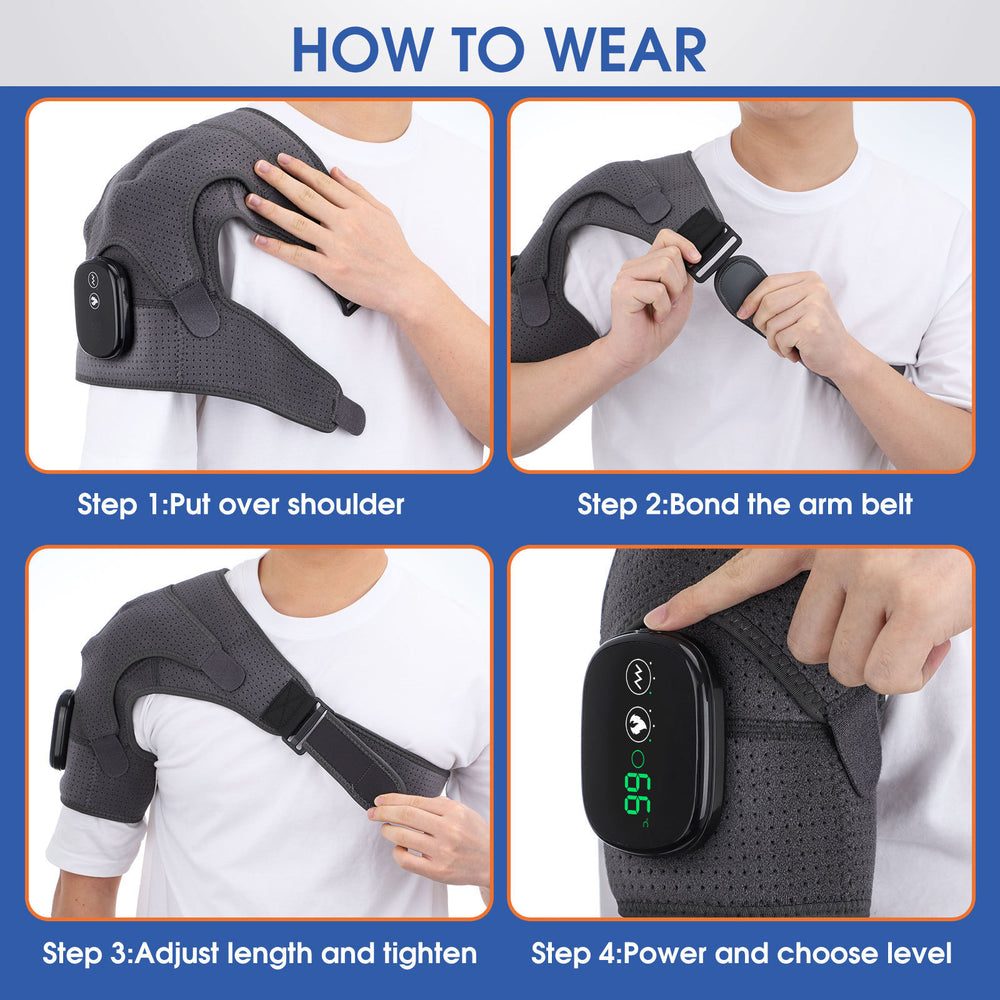 HOW TO WEAR

Step 1:Put over shoulder

Step 2:Bond the arm belt

Step 3:Adjust length and tighten

66

Step 4:Power and choose level