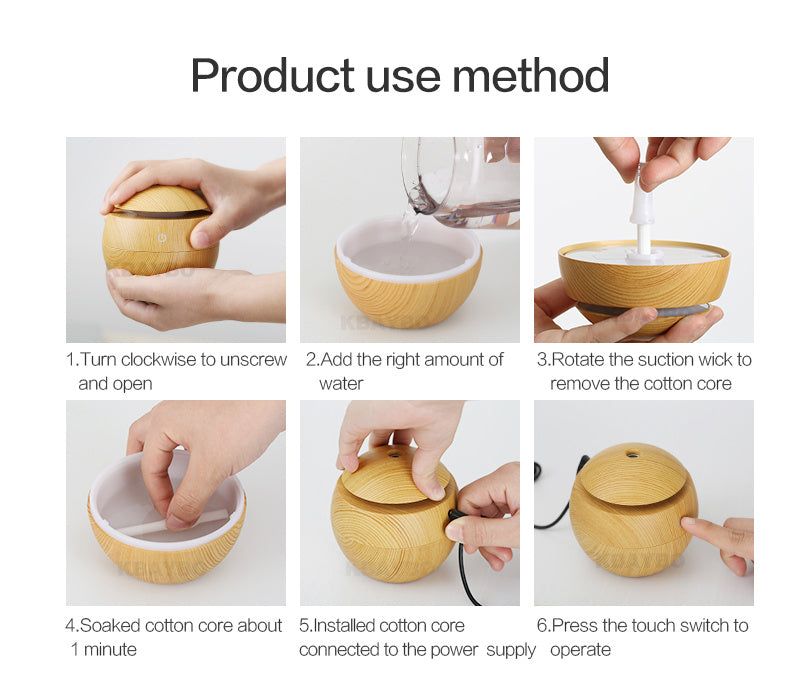 Product use method

1.Turn clockwise to unscrew and open

2.Add the right amount of water

3.Rotate the suction wick to remove the cotton core

4.Soaked cotton core about 1 minute

5.Installed cotton core connected to the power supply

6.Press the touch switch to operate